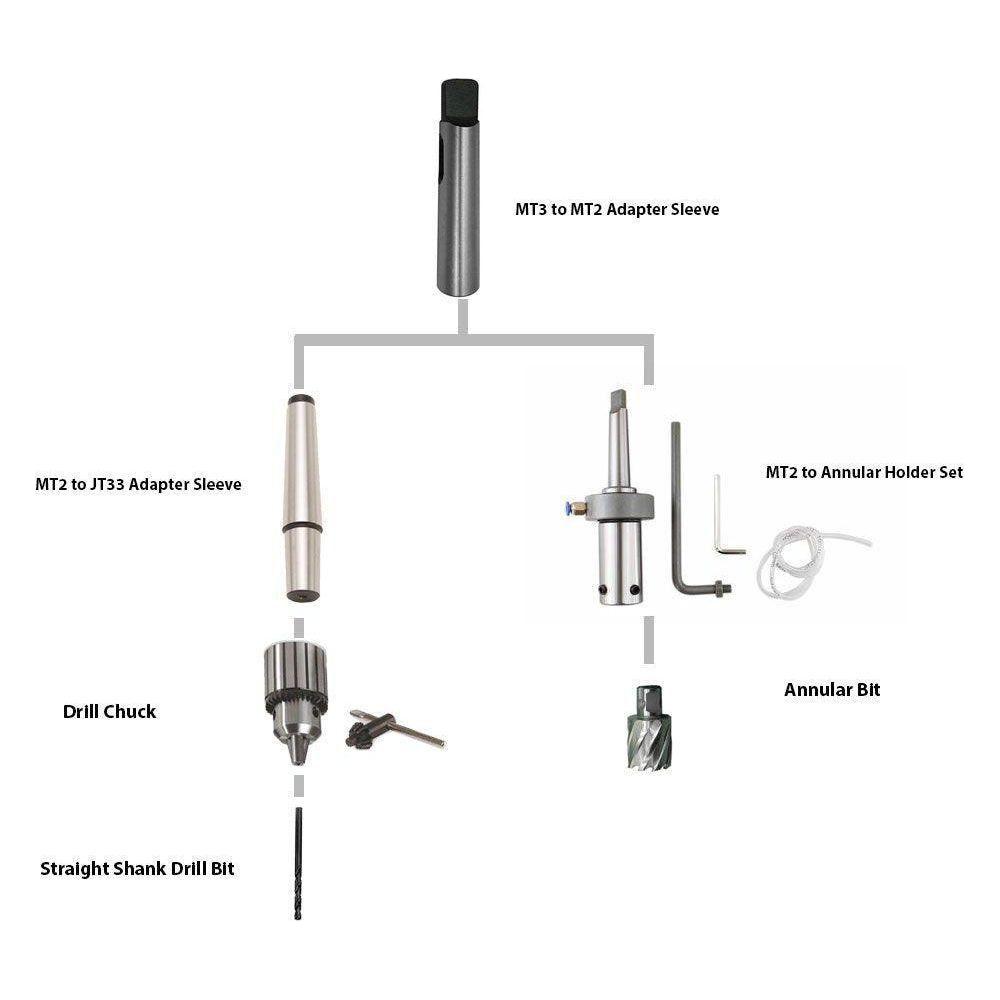 MT3 to MT2 Adapter Sleeve

MT2 to JT33 Adapter Sleeve

MT2 to Annular Holder Set

Drill Chuck

Annular Bit

Straight Shank Drill Bit